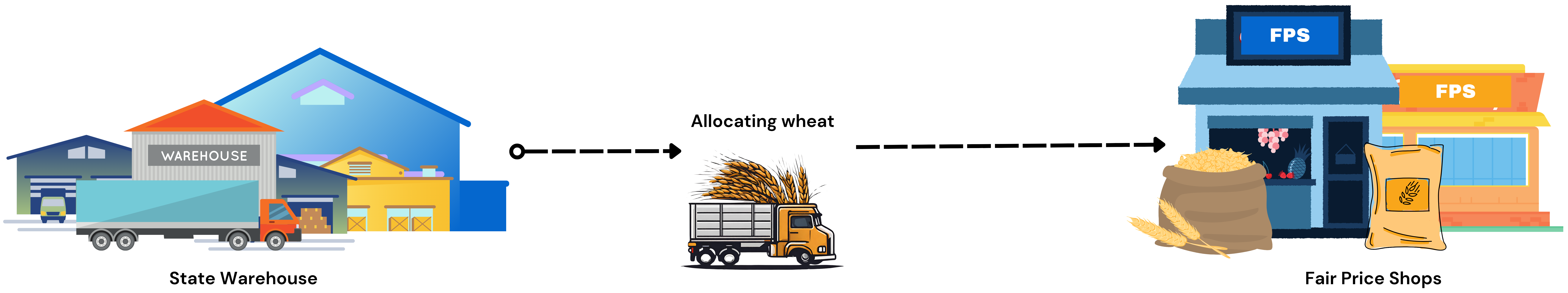 WAREHOUSE

State Warehouse

Allocating wheat

FPS

FPS

Fair Price Shops