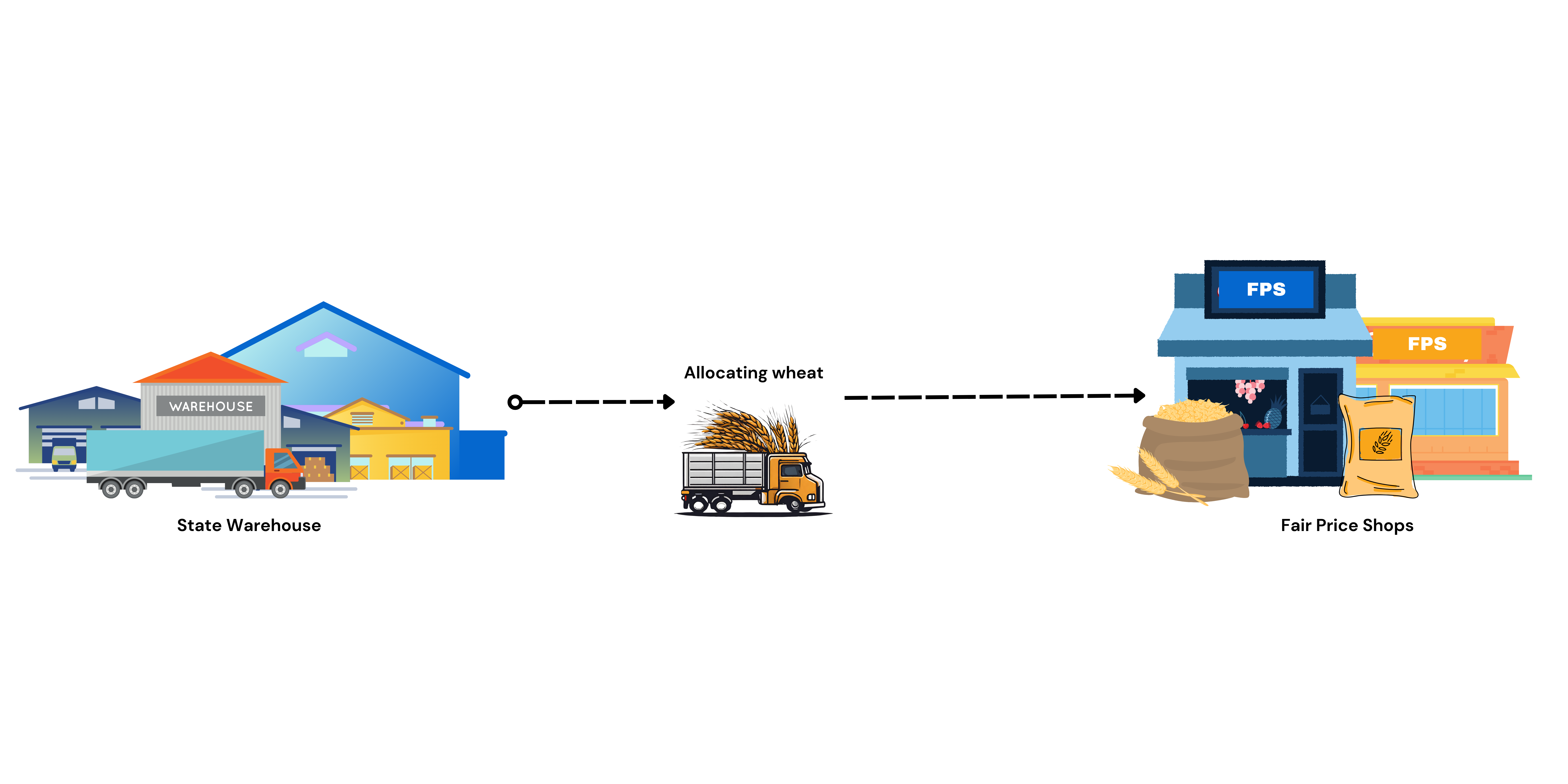 WAREHOUSE

State Warehouse

Allocating wheat

FPS

FPS

Fair Price Shops